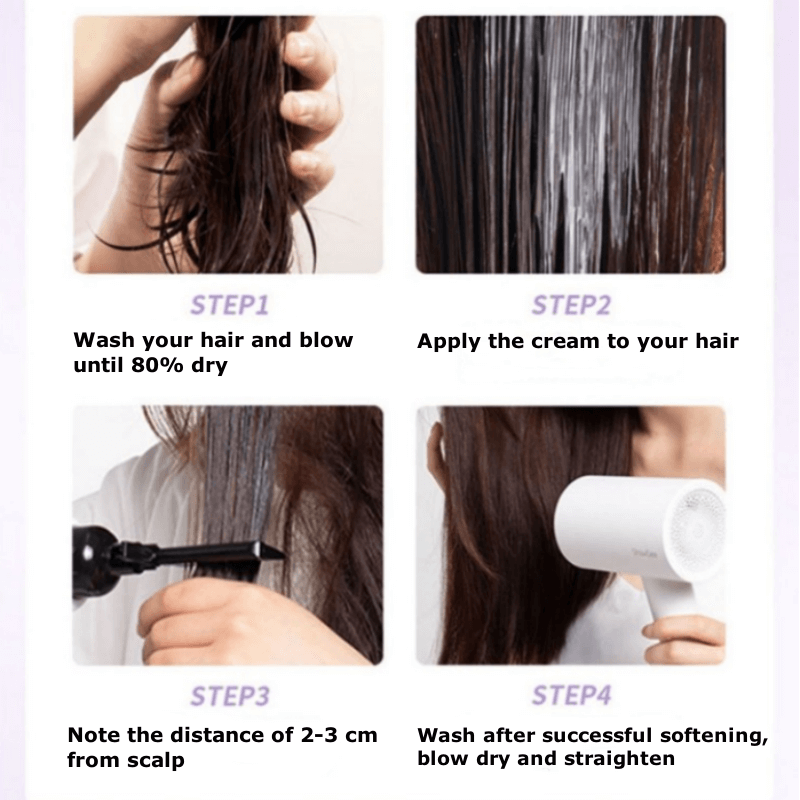 STEP1

Wash your hair and blow until 80% dry

STEP2

Apply the cream to your hair

STEP3

Note the distance of 2-3 cm from scalp

STEP4

Wash after successful softening, blow dry and straighten