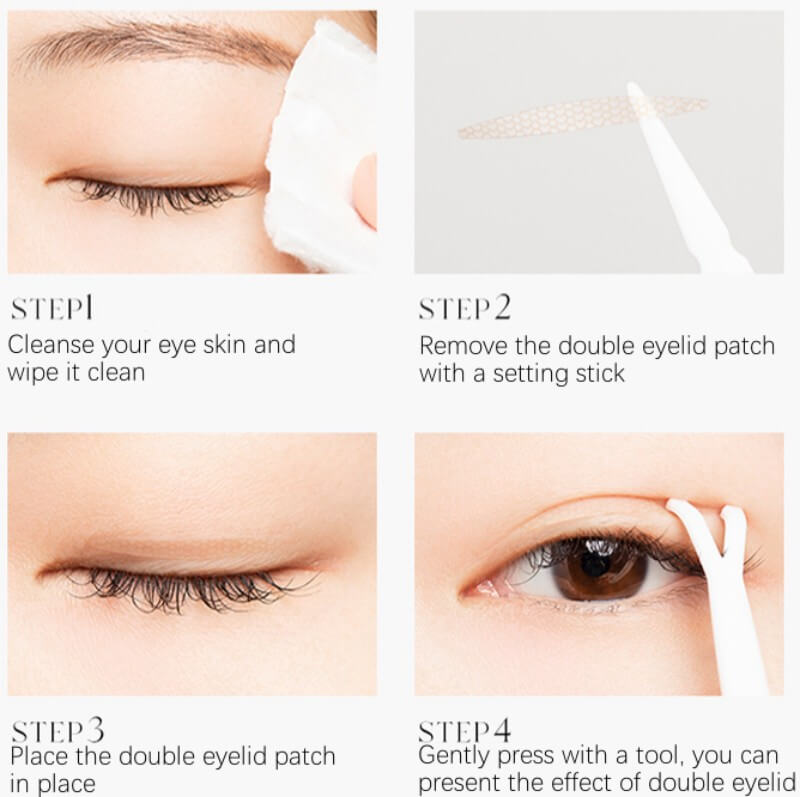 STEP1
Cleanse your eye skin and wipe it clean

STEP2
Remove the double eyelid patch with a setting stick

STEP3
Place the double eyelid patch in place

STEP4
Gently press with a tool, you can present the effect of double eyelid