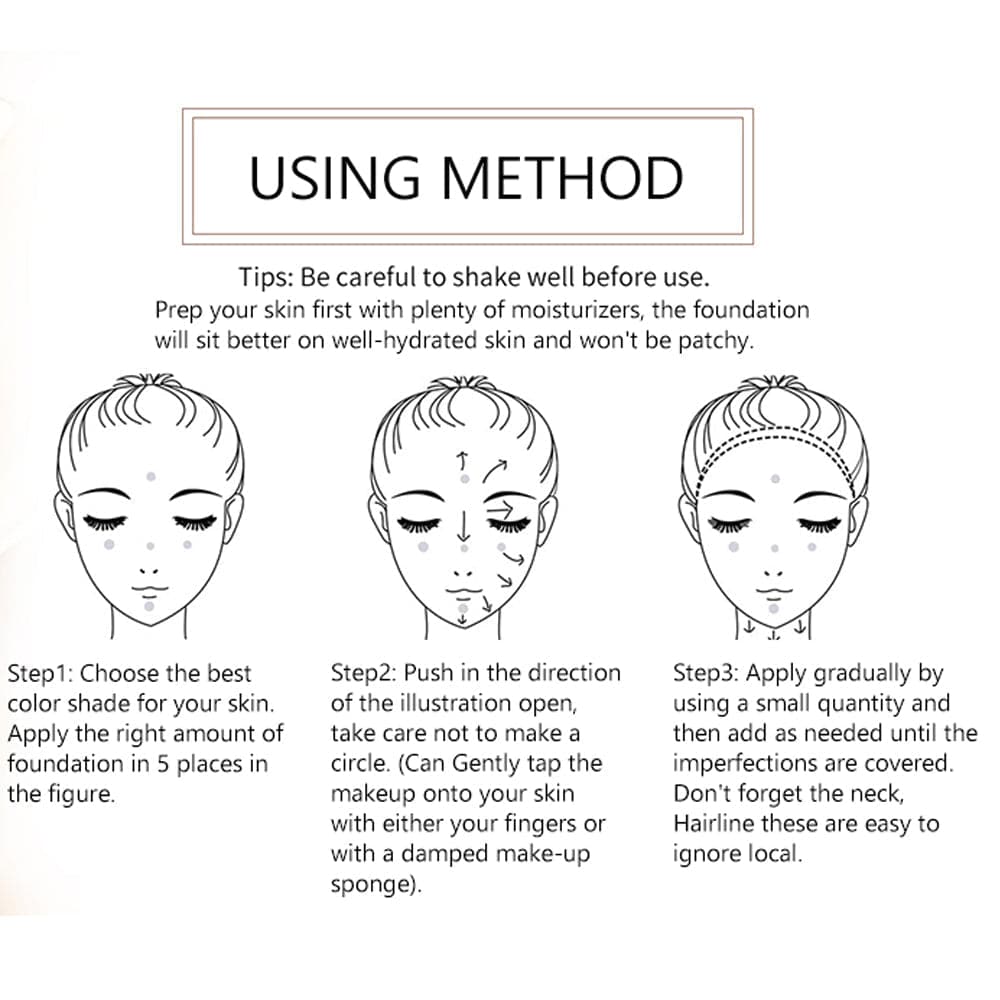 USING METHOD

Tips: Be careful to shake well before use.
Prep your skin first with plenty of moisturizers, the foundation will sit better on well-hydrated skin and won't be patchy.

Step1: Choose the best color shade for your skin. Apply the right amount of foundation in 5 places in the figure.

Step2: Push in the direction of the illustration open, take care not to make a circle. (Can Gently tap the makeup onto your skin with either your fingers or with a damped make-up sponge).

Step3: Apply gradually by using a small quantity and then add as needed until the imperfections are covered. Don't forget the neck, Hairline these are easy to ignore local.