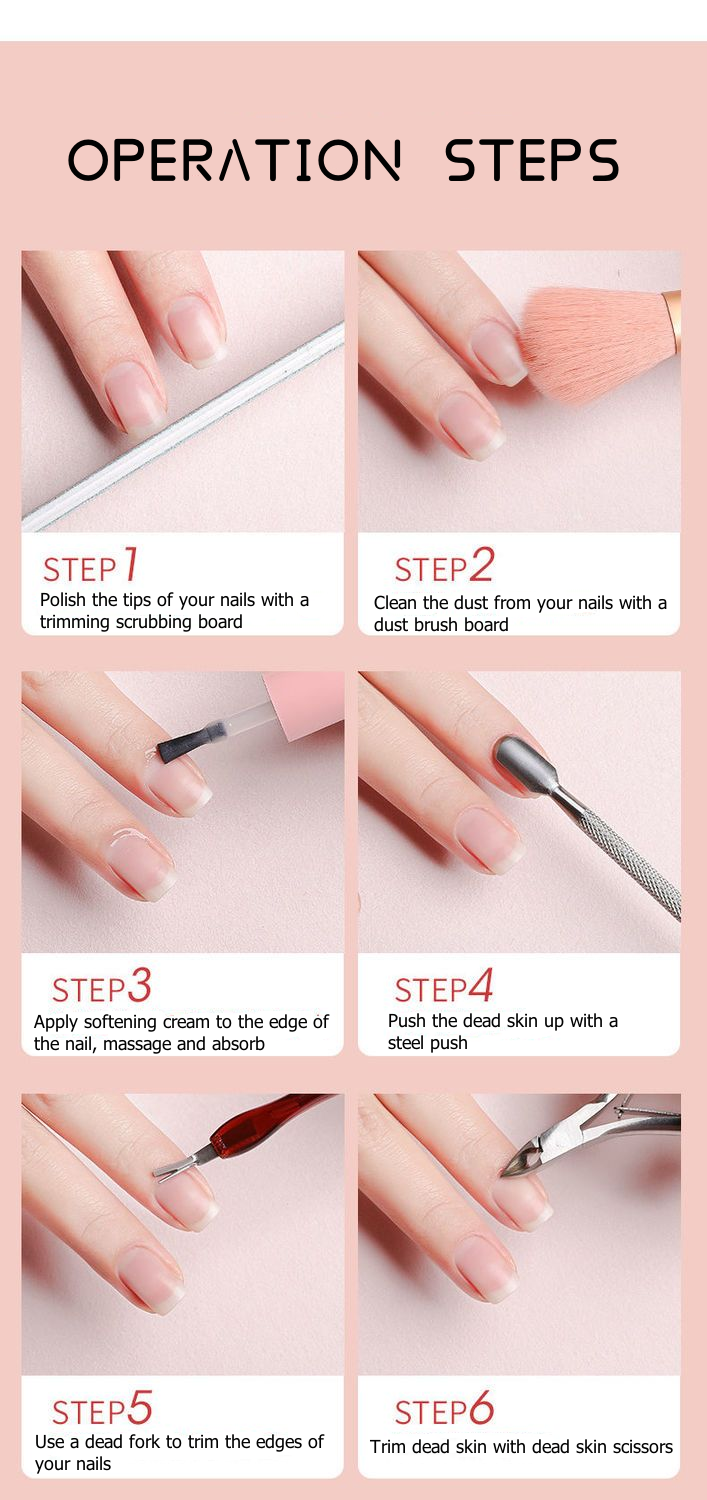 OPERATION STEPS

STEP1
Polish the tips of your nails with a trimming scrubbing board

STEP2
Clean the dust from your nails with a dust brush board

STEP3
Apply softening cream to the edge of the nail, massage and absorb

STEP4
Push the dead skin up with a steel push

STEP5
Use a dead fork to trim the edges of your nails

STEP6
Trim dead skin with dead skin scissors